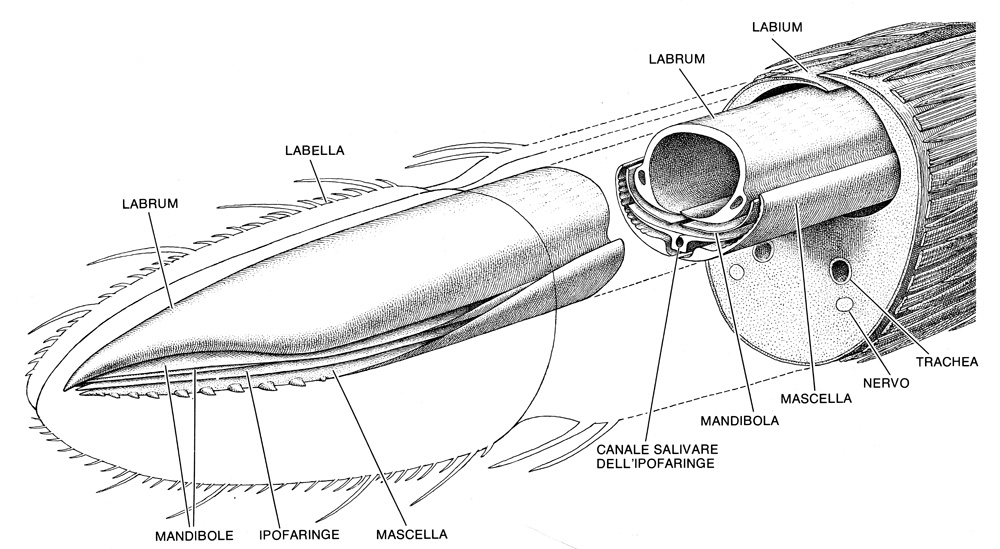 LABIUM
LABRUM
LABELLA
LABRUM
TRACHEA
NERVO
MASCELLA
MANDIBOLA
CANALE SALIVARE DELL'IPOFARINGE
MANDIBOLE
IPOFARINGE
MASCELLA